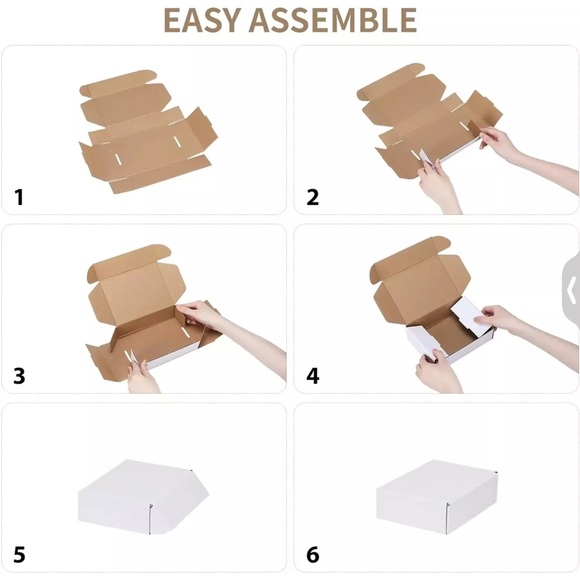 EASY ASSEMBLE

1

2

3

4

5

6